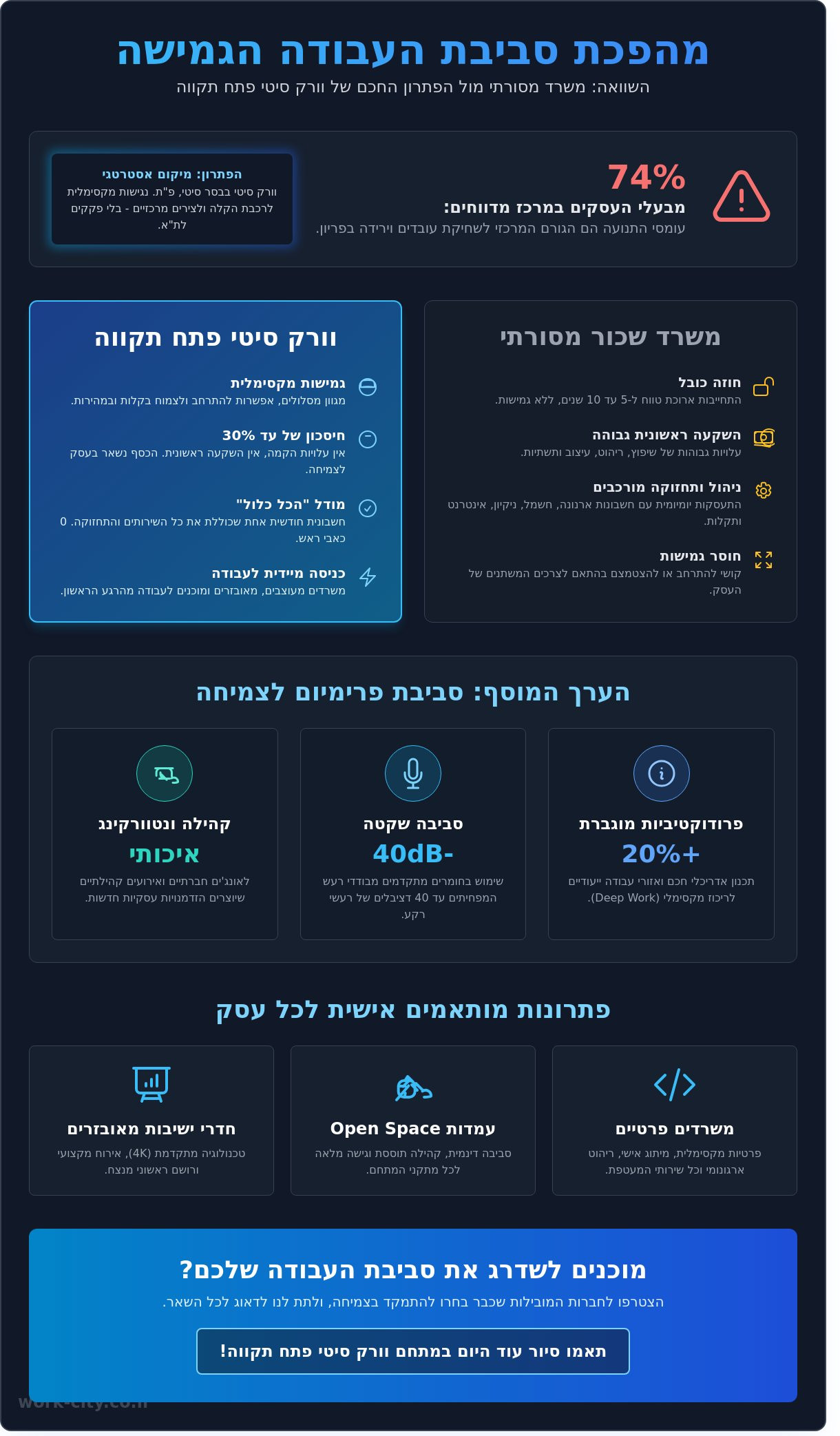 מהפכת סביבת העבודה הגמישה

השוואה: משרד מסורתי מול הפתרון החכם של וורק סיטי פתח תקווה

74%

מבעלי העסקים במרכז מדווחים:

עומסי התנועה הם הגורם המרכזי לשחיקת עובדים וירידה בפריון.

הפתרון: מיקום אסטרטגי

וורק סיטי בבסר סיטי, פ"ת. נגישות מקסימלית לרכבת הקלה ולצירים מרכזיים - בלי פקקים לת"א.

משרד שכור מסורתי

חוזה כובל
התחייבות ארוכת טווח ל-5 עד 10 שנים, ללא גמישות.

השקעה ראשונית גבוהה
עלויות גבוהות של שיפוץ, ריהוט, עיצוב ותשתיות.

ניהול ותחזוקה מורכבים
התעסקות יומיומית עם חשבונות ארנונה, חשמל, ניקיון, אינטרנט ותקלות.

חוסר גמישות
קושי להתרחב או להצטמצם בהתאם לצרכים המשתנים של העסק.

וורק סיטי פתח תקווה

גמישות מקסימלית
מגוון מסלולים, אפשרות להתרחב ולצמוח בקלות ובמהירות.

חיסכון של עד 30%
אין עלויות הקמה, אין השקעה ראשונית. הכסף נשאר בעסק לצמיחה.

מודל "הכל כלול"
חשבונית חודשית אחת שכוללת את כל השירותים והתחזוקה. 0 כאבי ראש.

כניסה מיידית לעבודה
משרדים מעוצבים, מאובזרים ומוכנים לעבודה מהרגע הראשון.

הערך המוסף: סביבת פרימיום לצמיחה

פרודוקטיביות מוגברת
+20%
תכנון אדריכלי חכם ואזורי עבודה ייעודיים לריכוז מקסימלי (Deep Work).

סביבה שקטה
-40dB
שימוש בחומרים מתקדמים מבודדי רעש המפחיתים עד 40 דציבלים של רעשי רקע.

קהילה ונטוורקינג
איכותי
לאונג'ים חברתיים ואירועים קהילתיים שיוצרים הזדמנויות עסקיות חדשות.

פתרונות מותאמים אישית לכל עסק

משרדים פרטיים
פרטיות מקסימלית, מיתוג אישי, ריהוט ארגונומי וכל שירותי המעטפת.

עמדות Open Space
סביבה דינמית, קהילה תוססת וגישה מלאה לכל מתקני המתחם.

חדרי ישיבות מאובזרים
טכנולוגיה מתקדמת (4K), אירוח מקצועי ורושם ראשוני מנצח.

מוכנים לשדרג את סביבת העבודה שלכם?

הצטרפו לחברות המובילות שכבר בחרו להתמקד בצמיחה, ולתת לנו לדאוג לכל השאר.

תאמו סיור עוד היום במתחם וורק סיטי פתח תקווה!

work-city.co.il